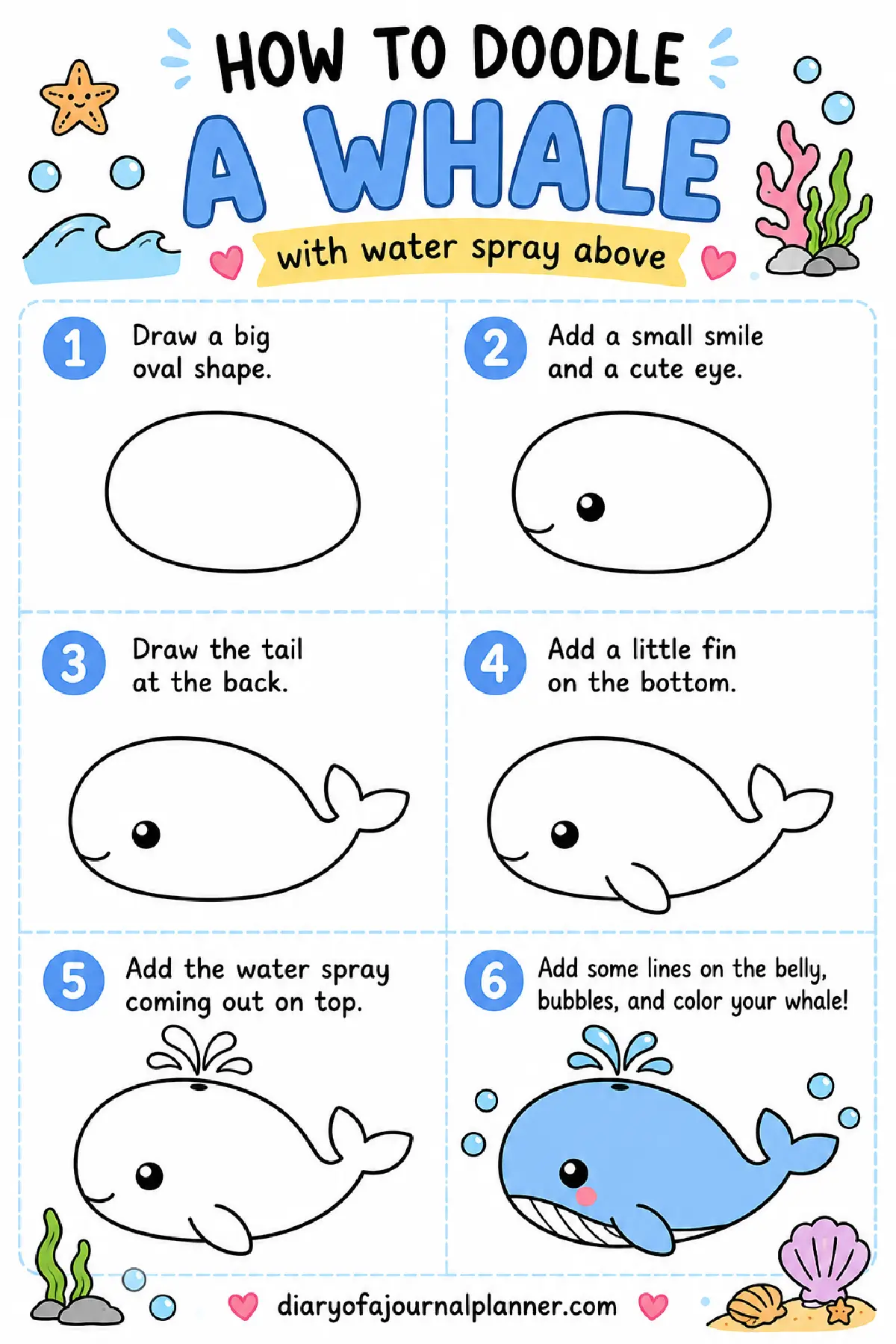 HOW TO DOODLE
A WHALE
with water spray above

1 Draw a big oval shape.

2 Add a small smile and a cute eye.

3 Draw the tail at the back.

4 Add a little fin on the bottom.

5 Add the water spray coming out on top.

6 Add some lines on the belly, bubbles, and color your whale!

diaryofajournalplanner.com