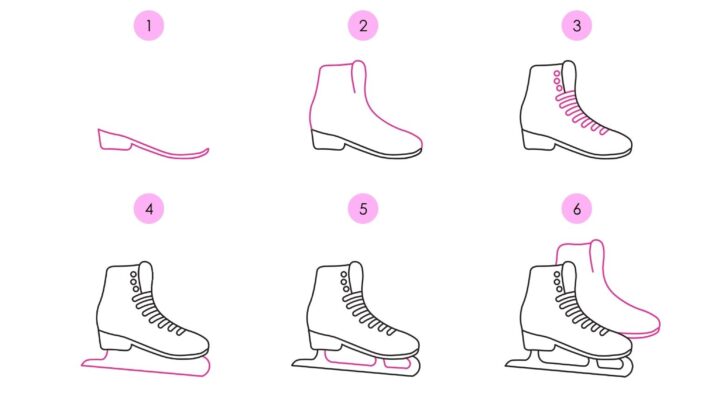 1

2

3

4

5

6