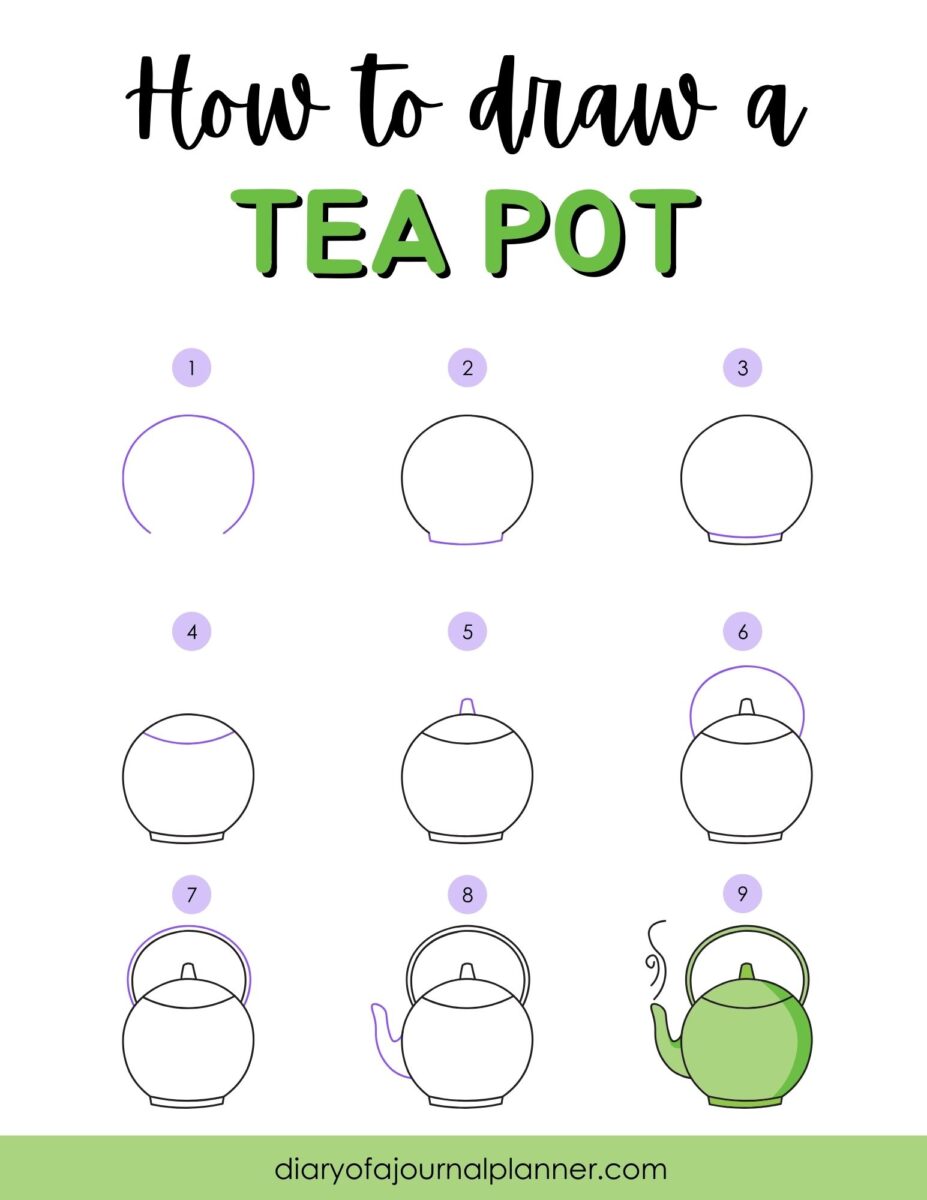 How to draw a
TEA POT

1

2

3

4

5

6

7

8

9

diaryofajournalplanner.com