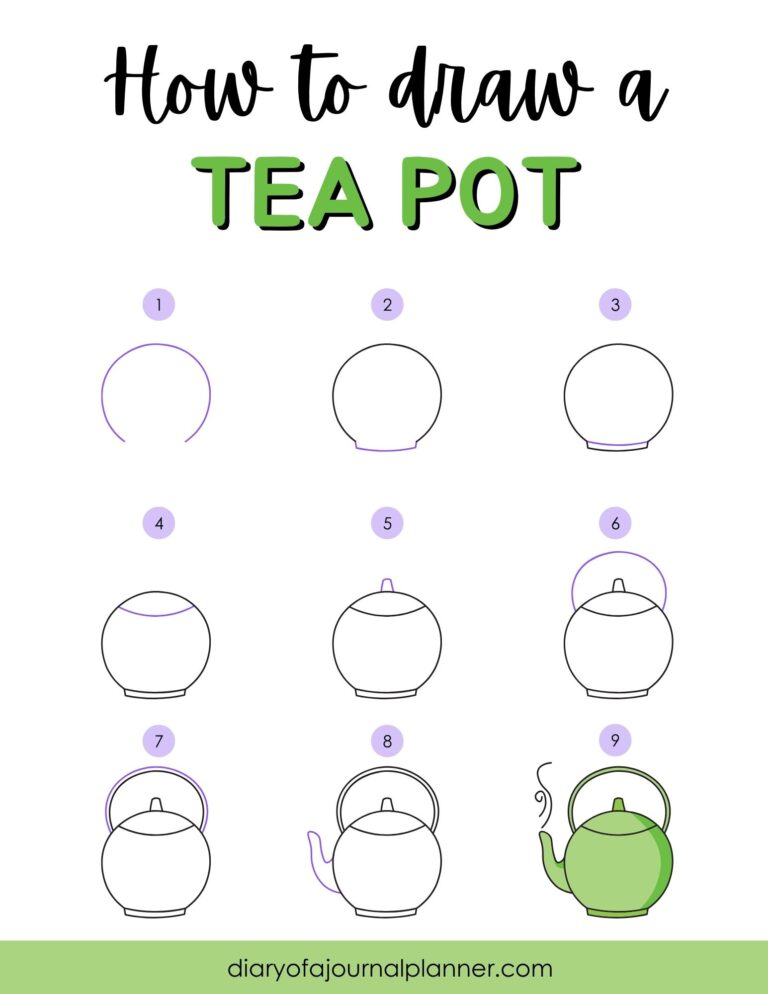 How to draw a
TEA POT

1

2

3

4

5

6

7

8

9

diaryofajournalplanner.com