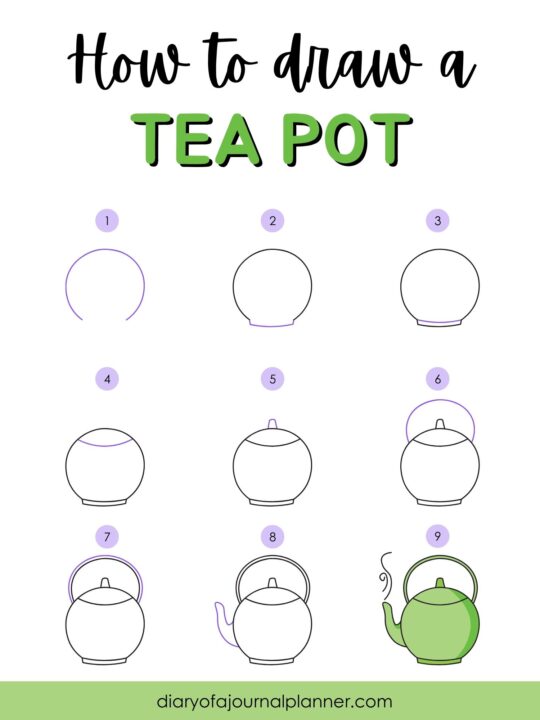 How to draw a
TEA POT

1

2

3

4

5

6

7

8

9

diaryofajournalplanner.com