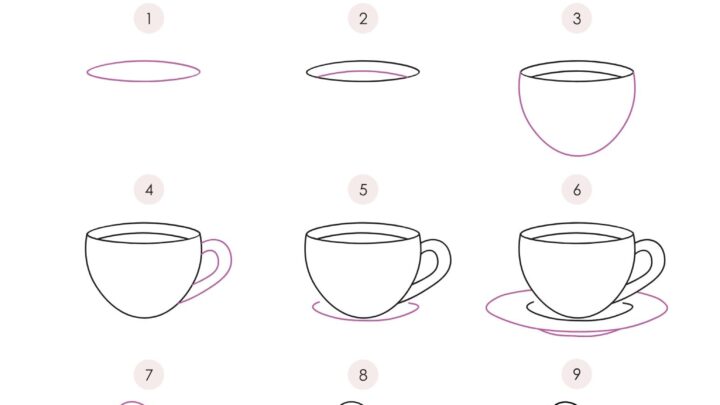 1

2

3

4

5

6

7

8

9