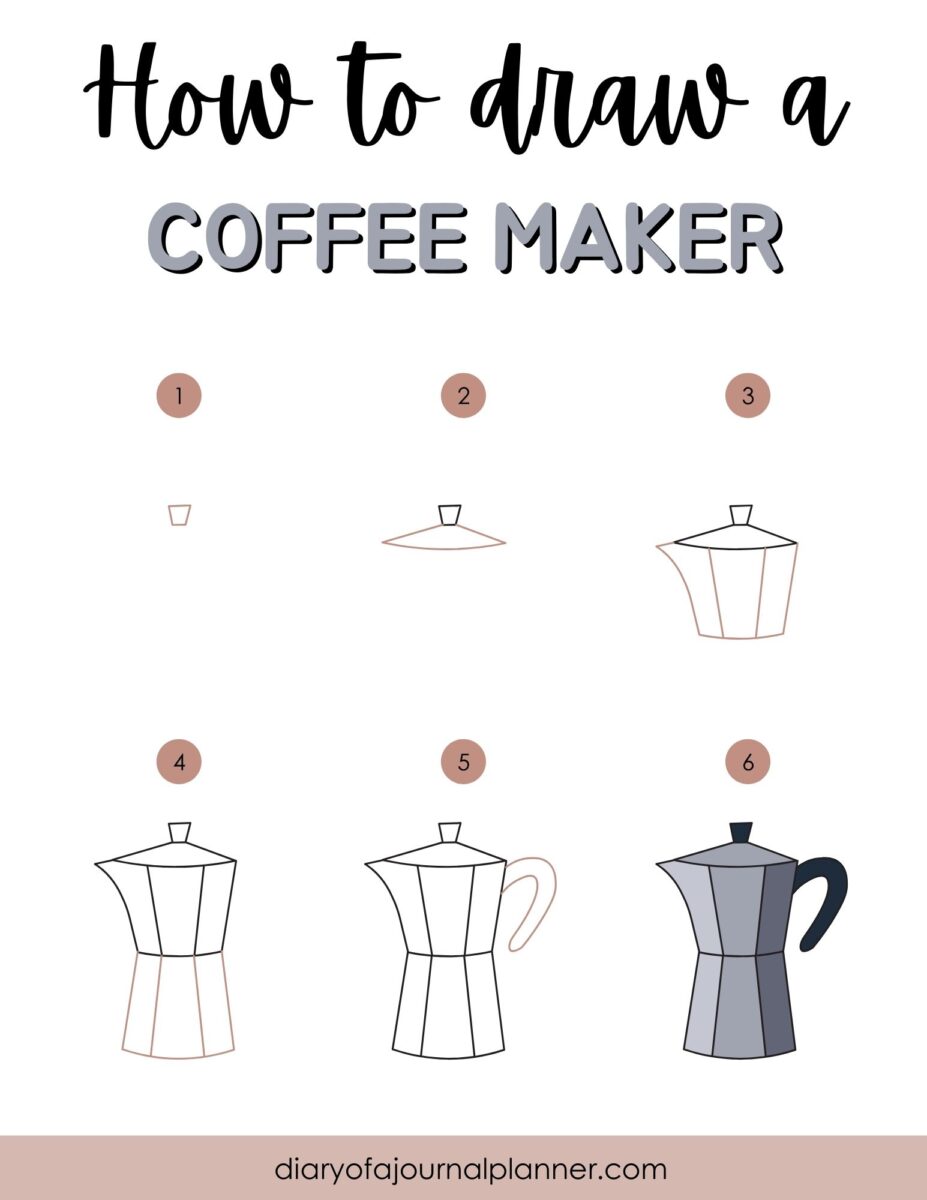 How to draw a
COFFEE MAKER

1

2

3

4

5

6

diaryofajournalplanner.com